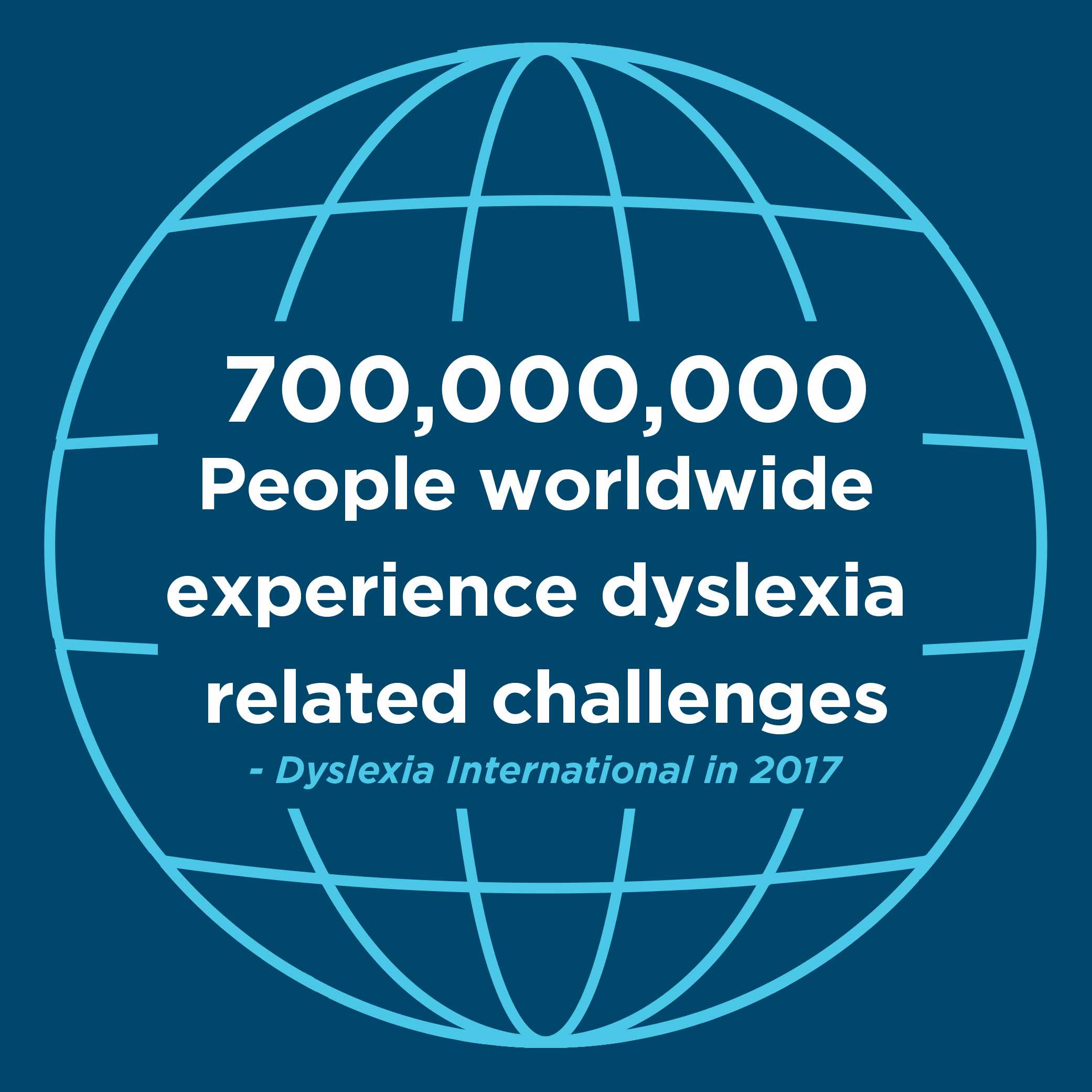 700,000,000
People worldwide experience dyslexia related challenges
- Dyslexia International in 2017